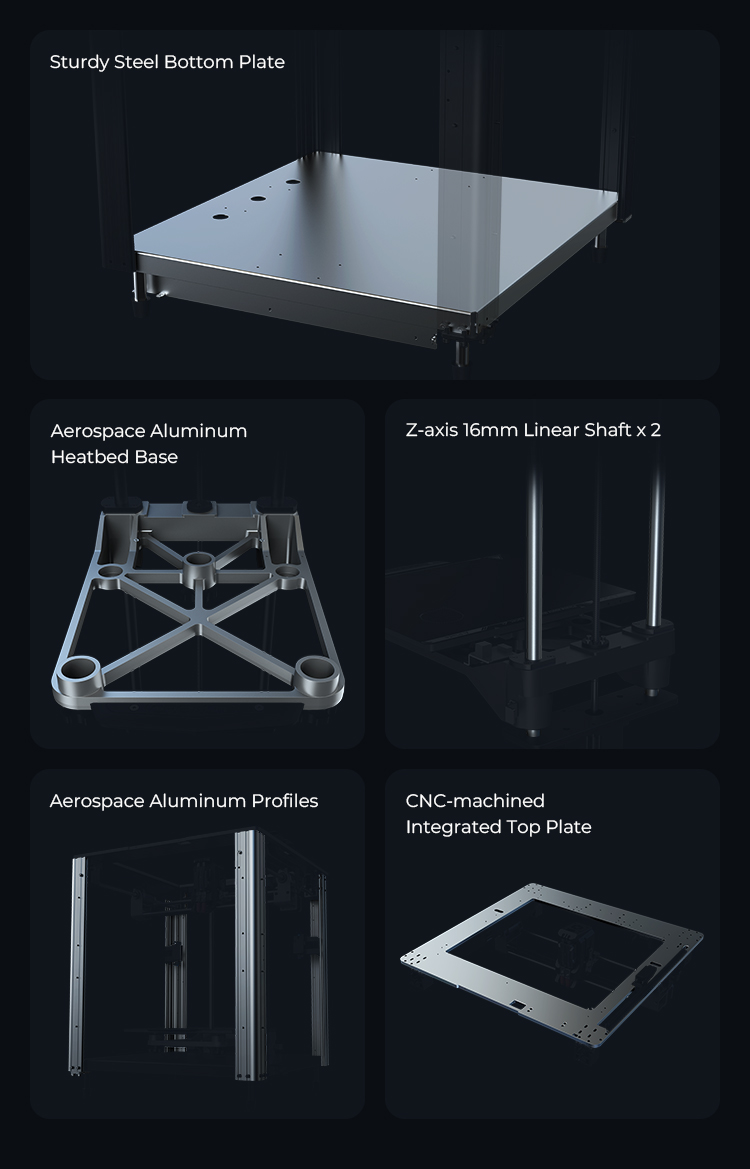 Sturdy Steel Bottom Plate

Aerospace Aluminum Heatbed Base

Z-axis 16mm Linear Shaft x 2

Aerospace Aluminum Profiles

CNC-machined Integrated Top Plate